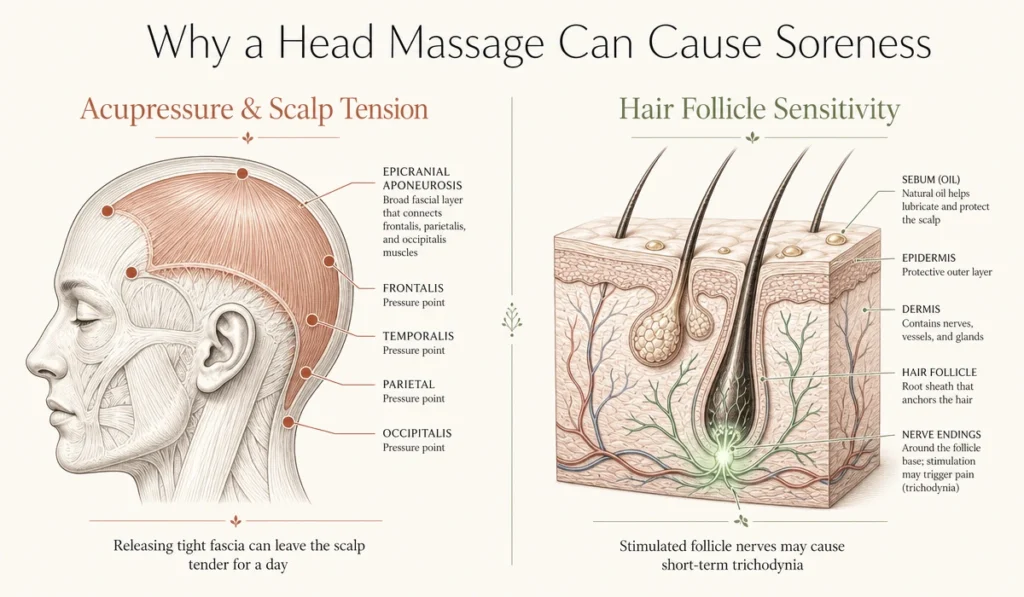 Why a Head Massage Can Cause Soreness

Acupressure & Scalp Tension

EPICRANIAL APONEUROSIS
Broad fascial layer that connects frontalis, parietalis, and occipitalis muscles

FRONTALIS
Pressure point

TEMPORALIS
Pressure point

PARIETAL
Pressure point

OCCIPITALIS
Pressure point

Releasing tight fascia can leave the scalp tender for a day

Hair Follicle Sensitivity

SEBUM (OIL)
Natural oil helps lubricate and protect the scalp

EPIDERMIS
Protective outer layer

DERMIS
Contains nerves, vessels, and glands

HAIR FOLLICLE
Root sheath that anchors the hair

NERVE ENDINGS
Around the follicle base; stimulation may trigger pain (trichodynia)

Stimulated follicle nerves may cause short-term trichodynia